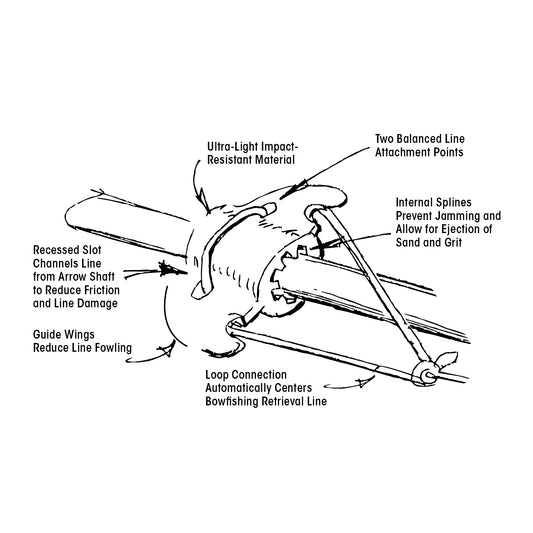 Ultra-Light Impact-Resistant Material

Two Balanced Line Attachment Points

Internal Splines Prevent Jamming and Allow for Ejection of Sand and Grit

Recessed Slot Channels Line from Arrow Shaft to Reduce Friction and Line Damage

Guide Wings Reduce Line Fowling

Loop Connection Automatically Centers Bowfishing Retrieval Line